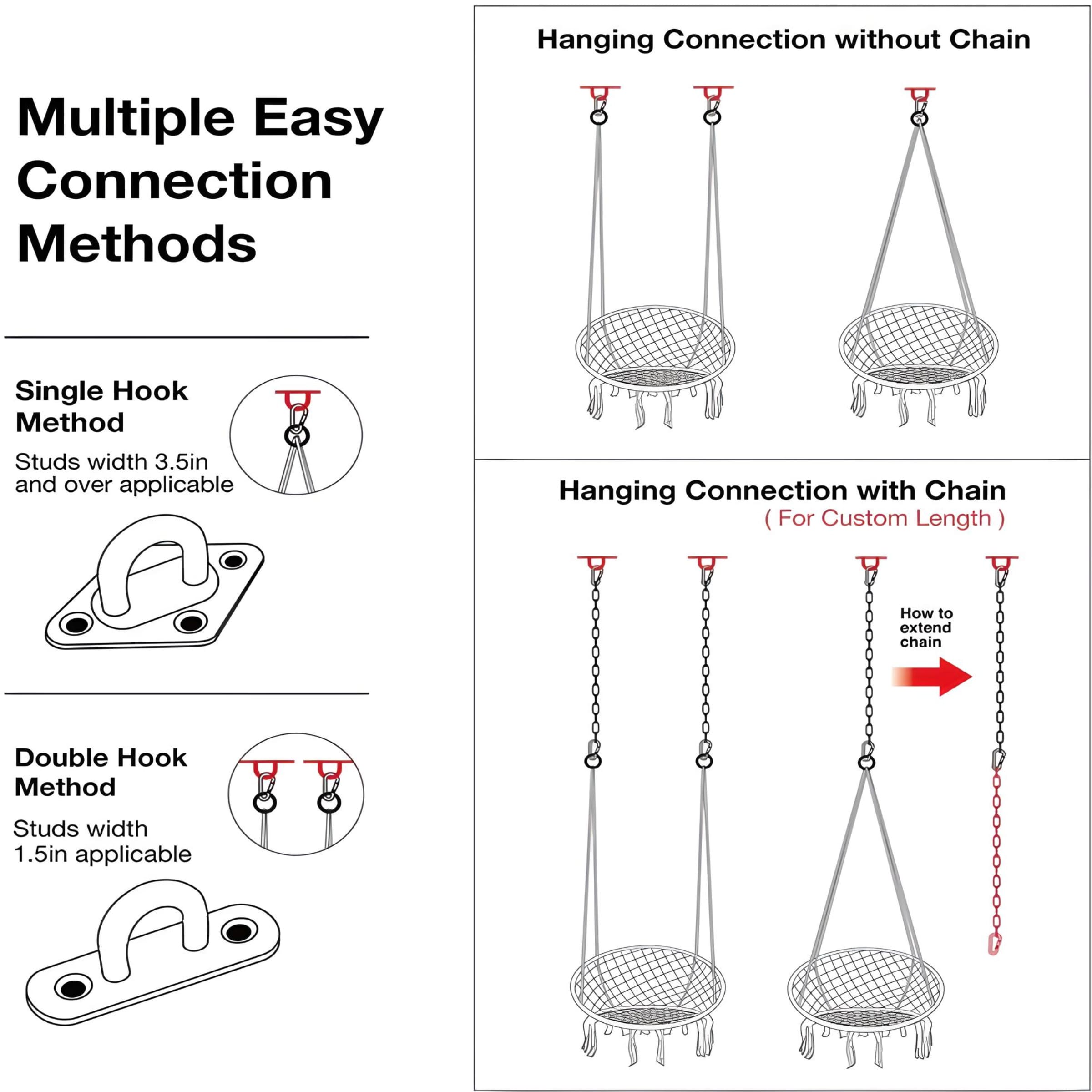 Multiple Easy Connection Methods

Single Hook Method

Studs width 3.5in and over applicable

Double Hook Method

Studs width 1.5in applicable

Hanging Connection without Chain

Hanging Connection with Chain
( For Custom Length )

How to extend chain