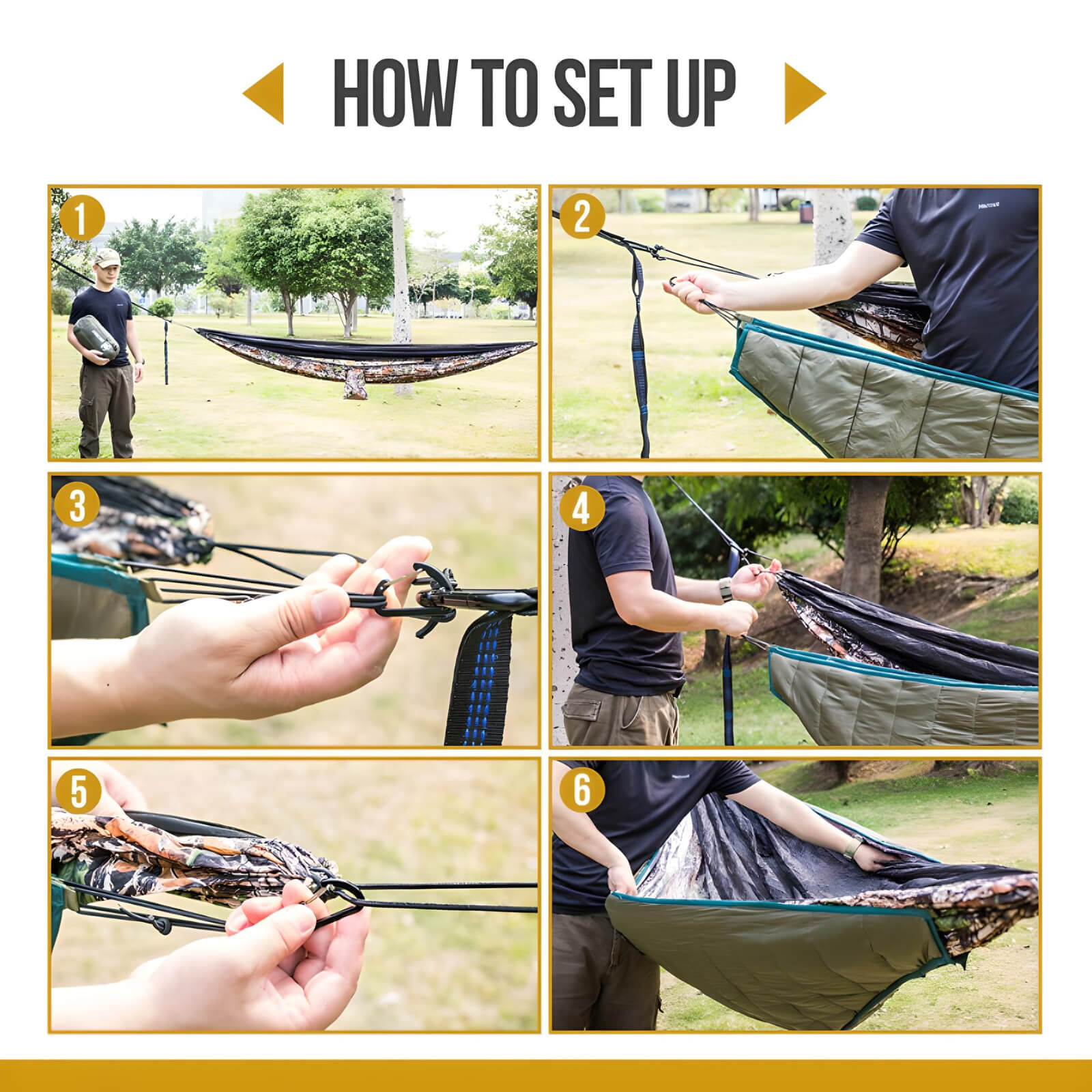 HOW TO SET UP

1

2

3

4

5

6