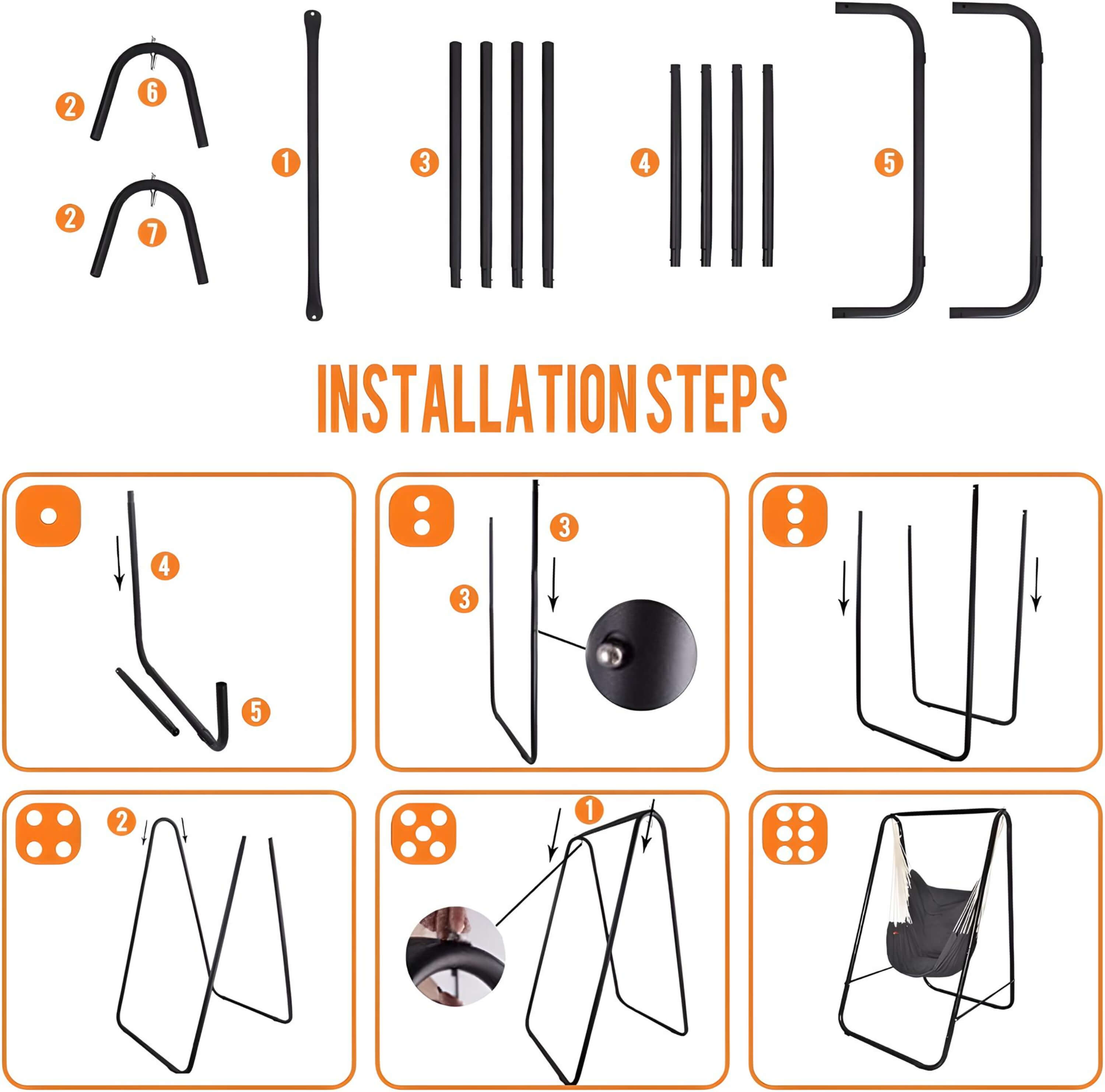 2
6
2
7
1
3
4
5

INSTALLATION STEPS

4
5

3
3

2

1