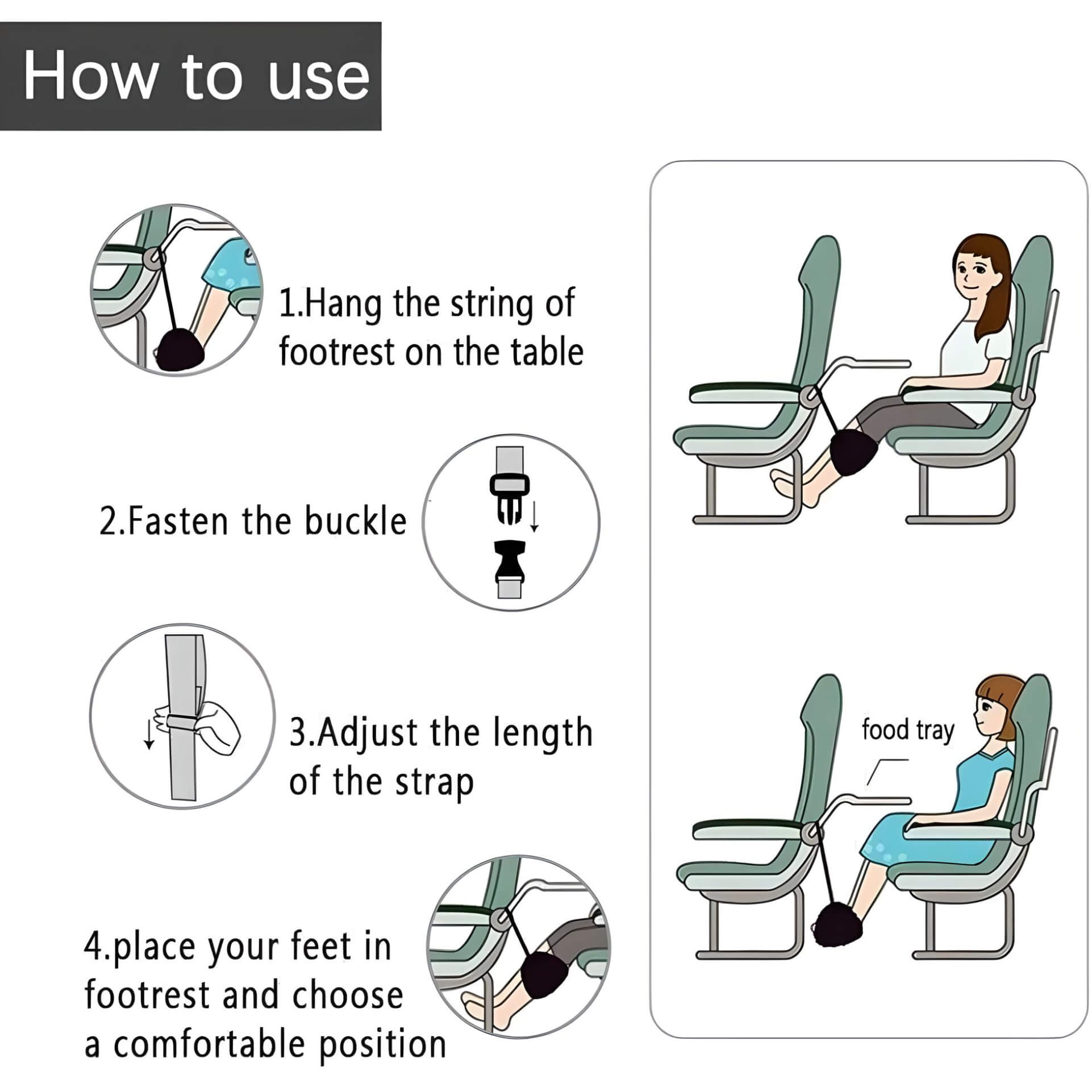 How to use

1.Hang the string of footrest on the table

2.Fasten the buckle

3.Adjust the length of the strap

4.place your feet in footrest and choose a comfortable position

food tray