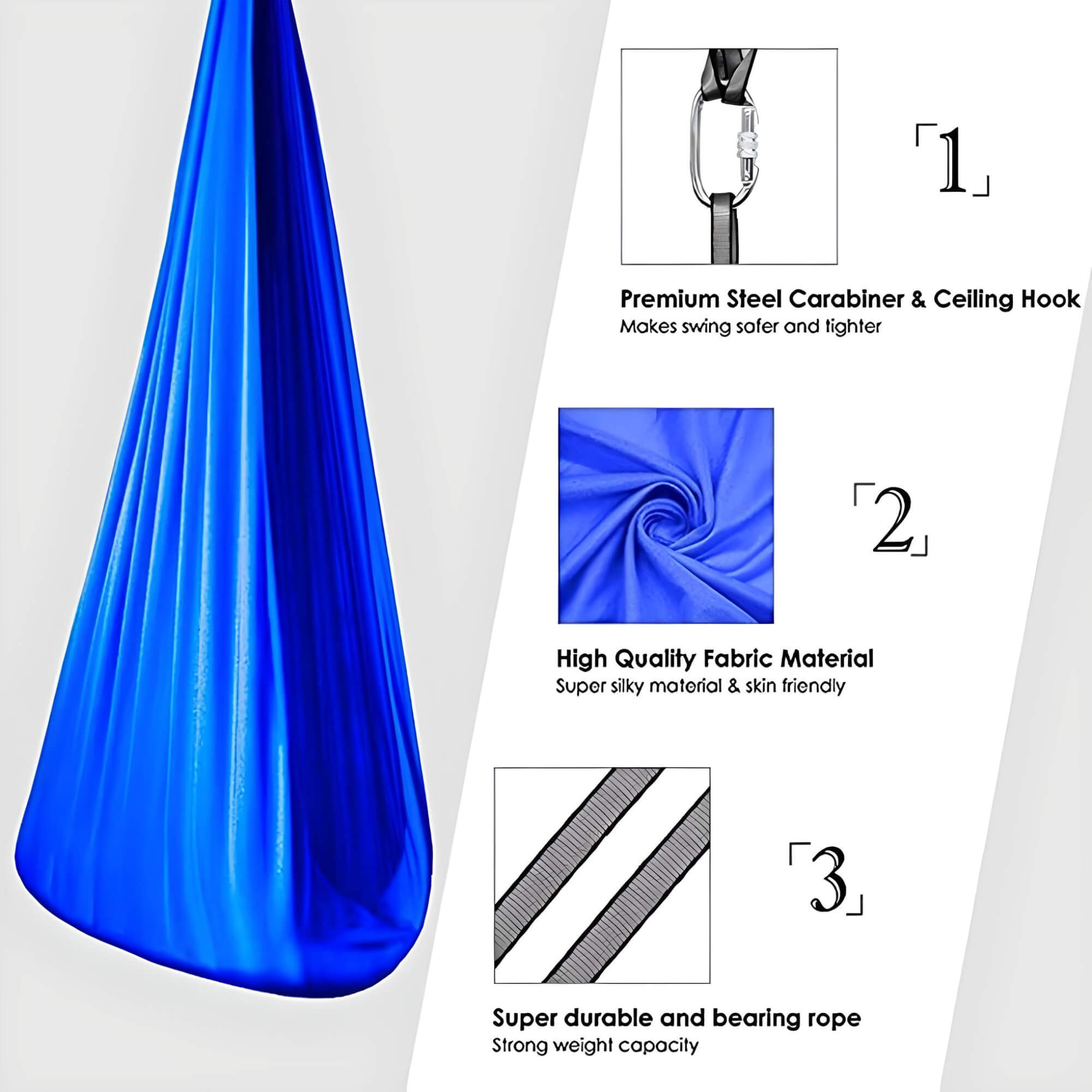 「1」

Premium Steel Carabiner & Ceiling Hook
Makes swing safer and tighter

「2」

High Quality Fabric Material
Super silky material & skin friendly

「3」

Super durable and bearing rope
Strong weight capacity