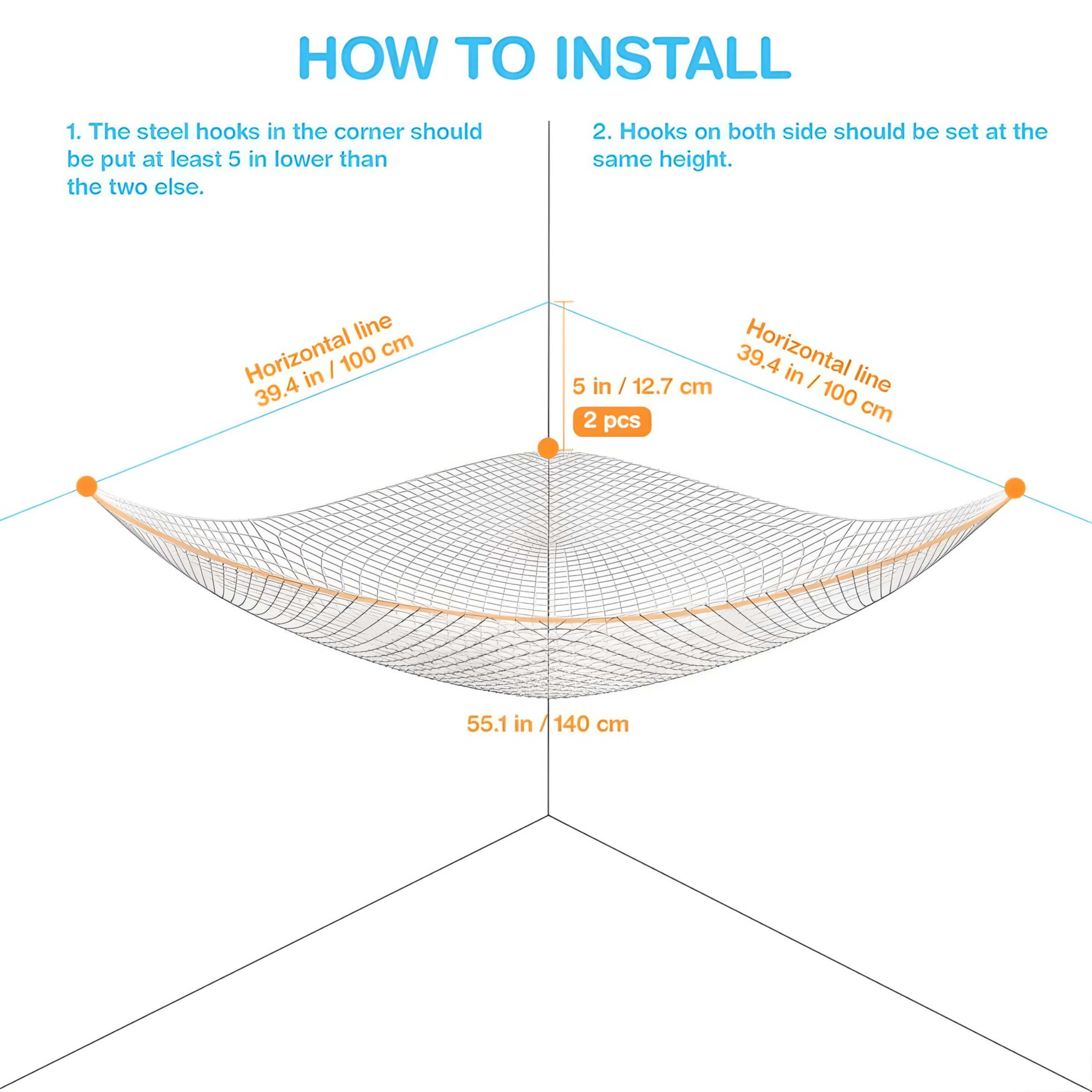 HOW TO INSTALL

1. The steel hooks in the corner should be put at least 5 in lower than the two else.

2. Hooks on both side should be set at the same height.

Horizontal line
39.4 in / 100 cm

5 in / 12.7 cm

2 pcs

Horizontal line
39.4 in / 100 cm

55.1 in / 140 cm