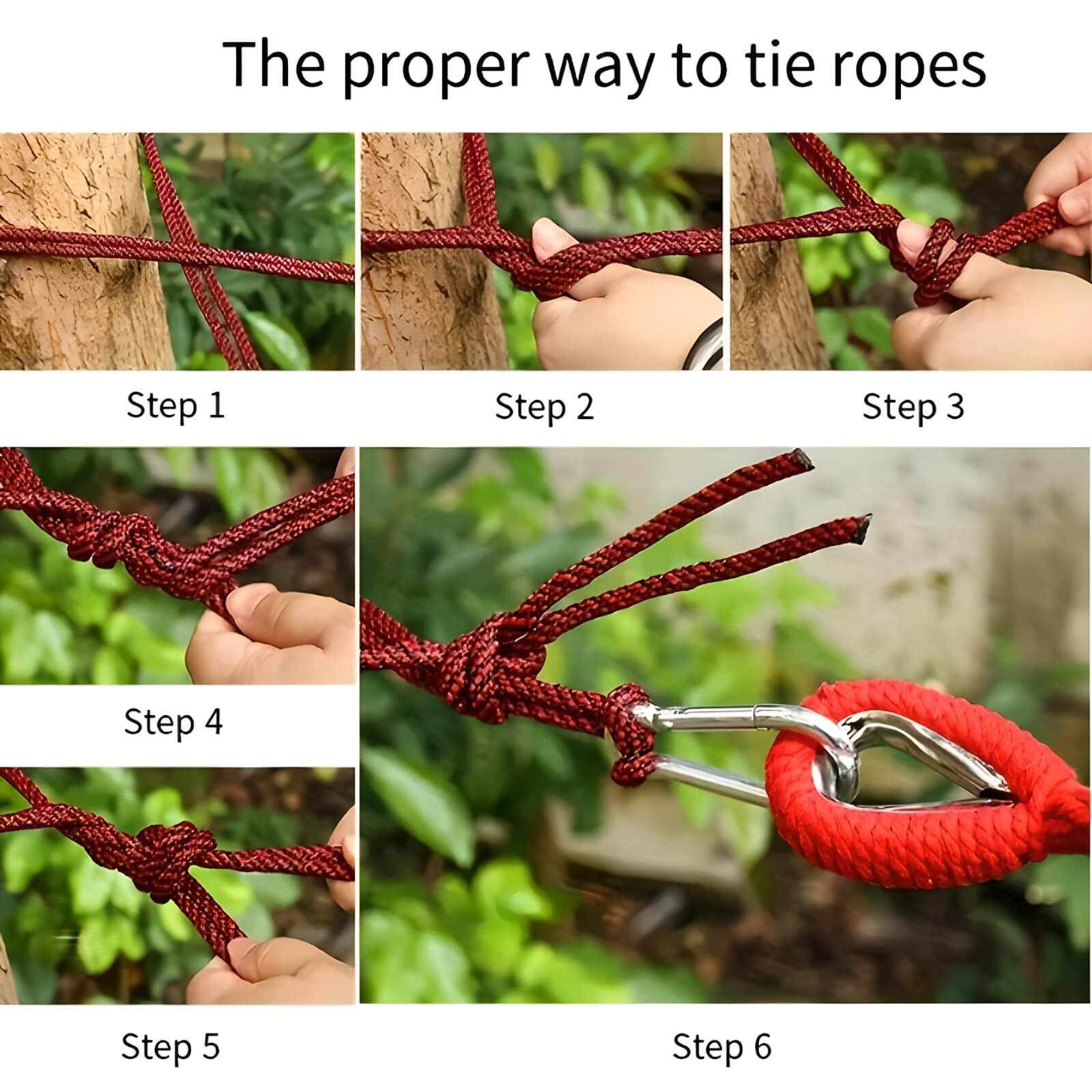 The proper way to tie ropes

Step 1

Step 2

Step 3

Step 4

Step 5

Step 6