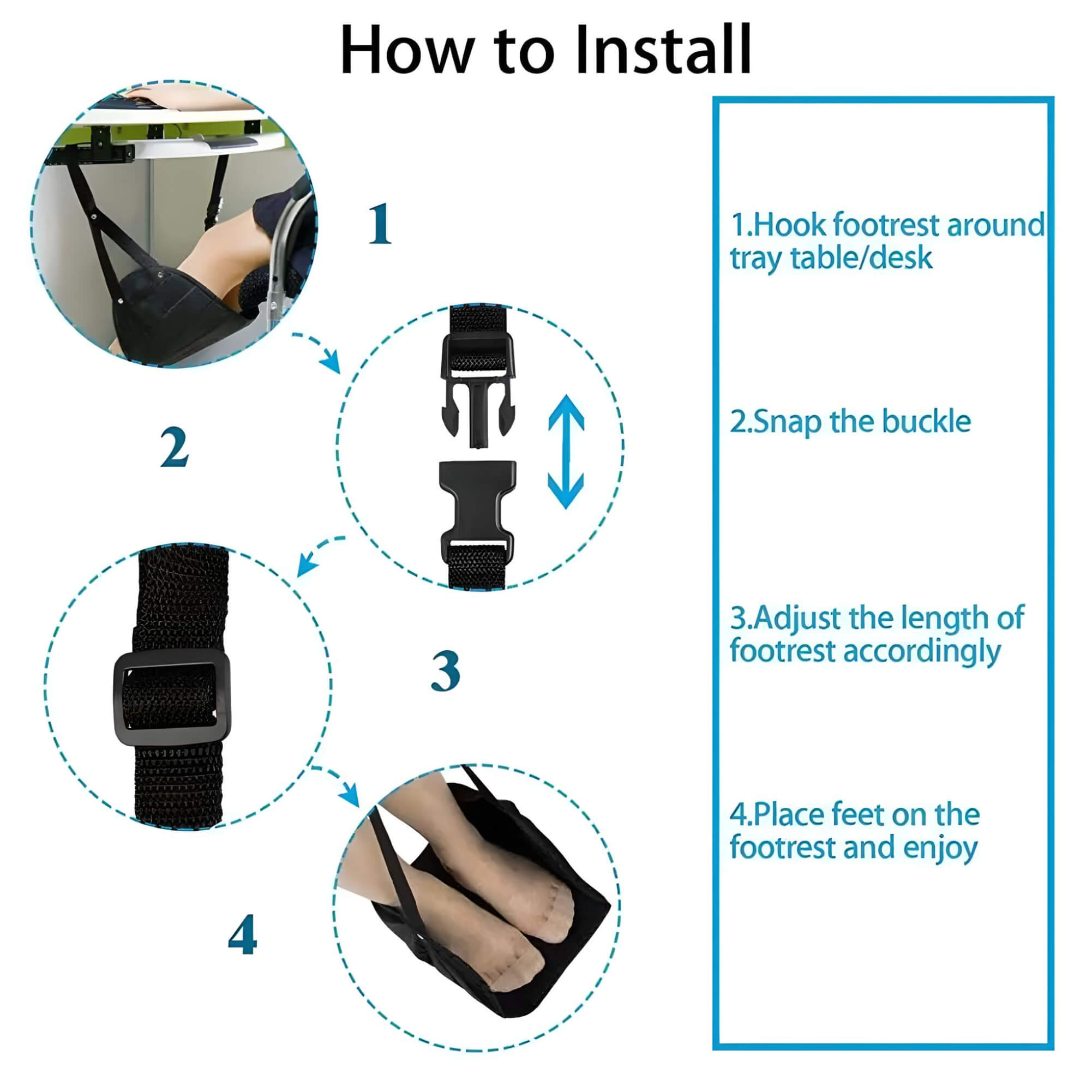 How to Install

1

2

3

4

1.Hook footrest around tray table/desk

2.Snap the buckle

3.Adjust the length of footrest accordingly

4.Place feet on the footrest and enjoy