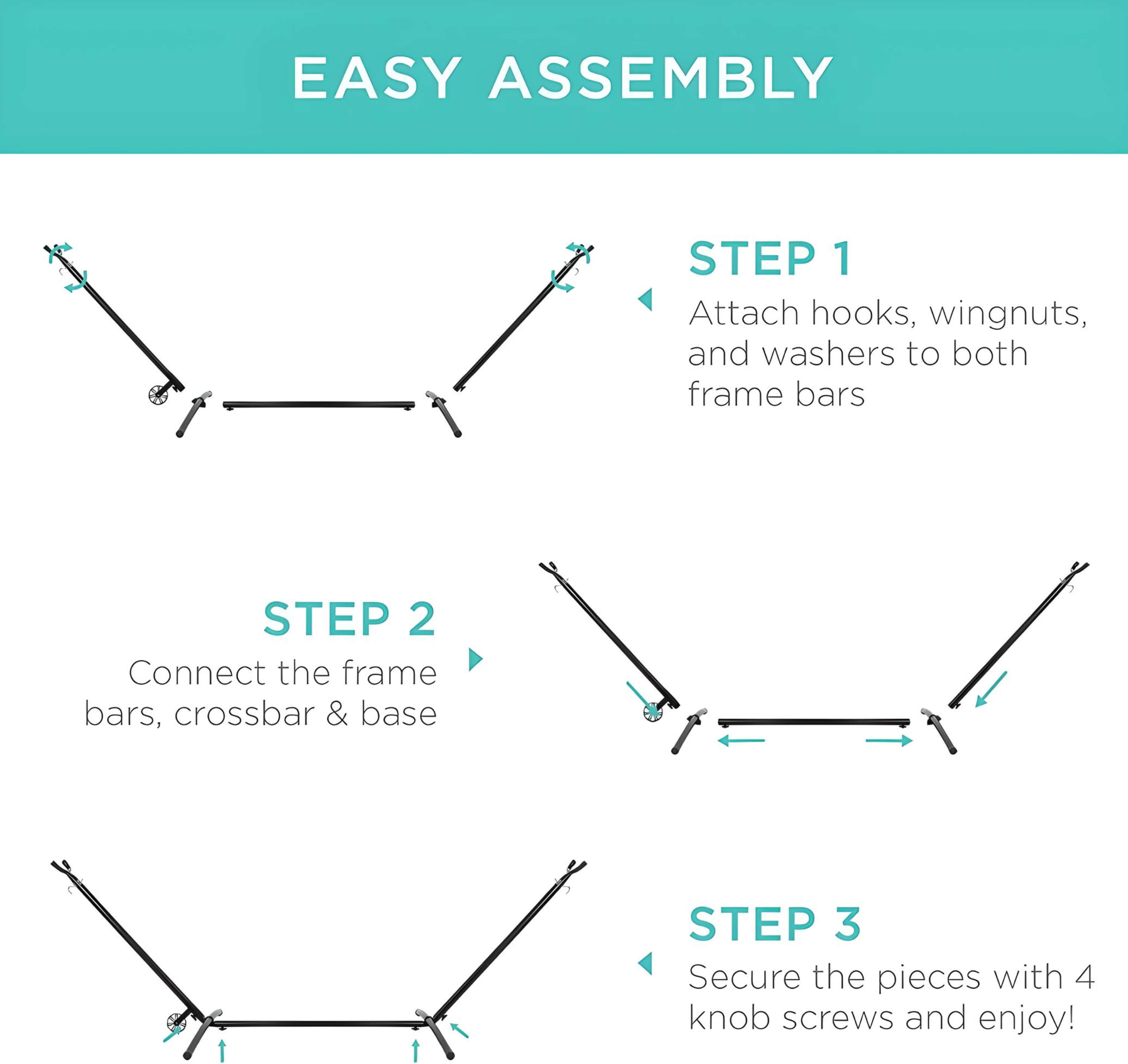 EASY ASSEMBLY

STEP 1
Attach hooks, wingnuts, and washers to both frame bars

STEP 2
Connect the frame bars, crossbar & base

STEP 3
Secure the pieces with 4 knob screws and enjoy!