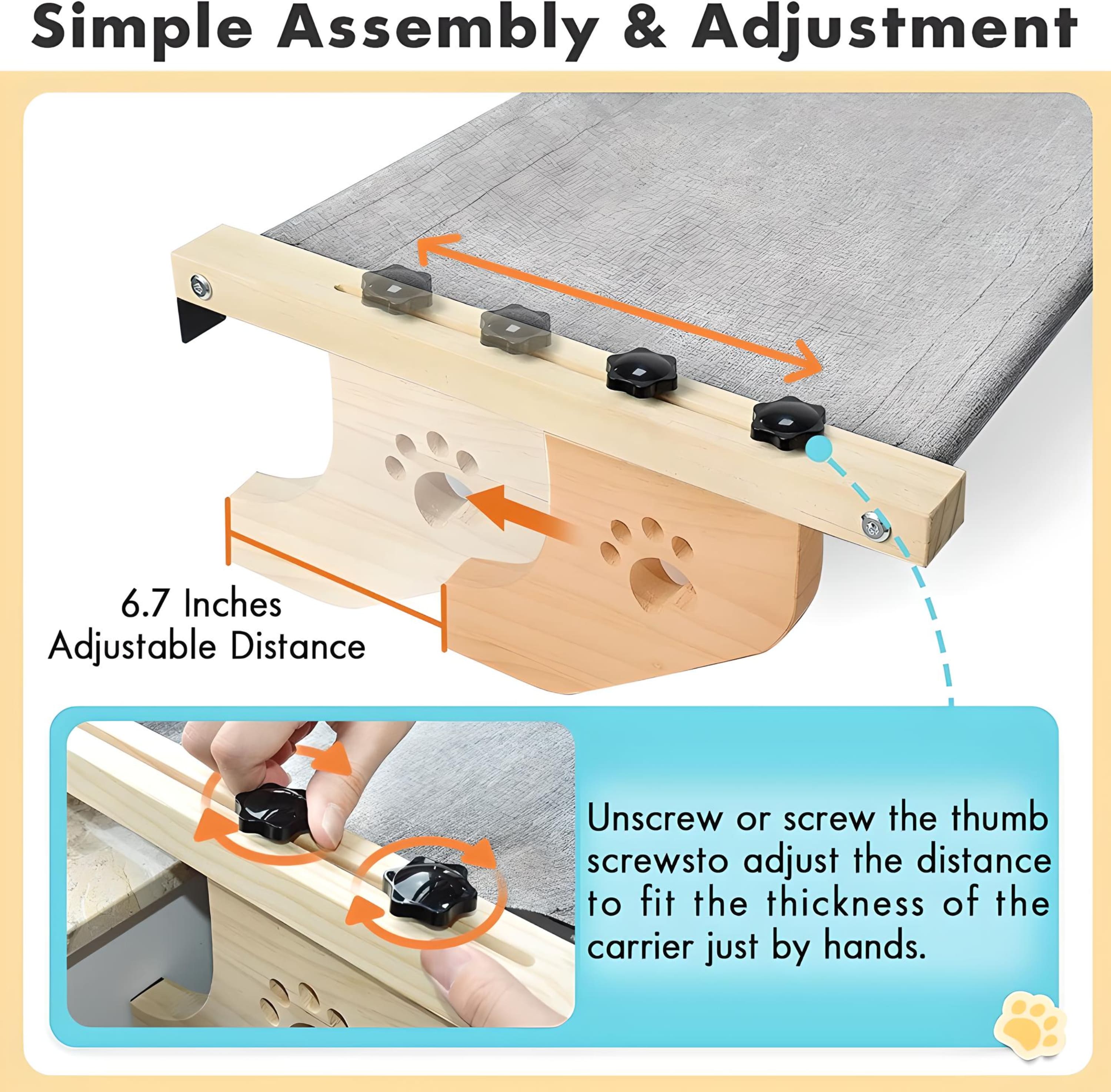 Simple Assembly & Adjustment

6.7 Inches
Adjustable Distance

Unscrew or screw the thumb screwsto adjust the distance to fit the thickness of the carrier just by hands.