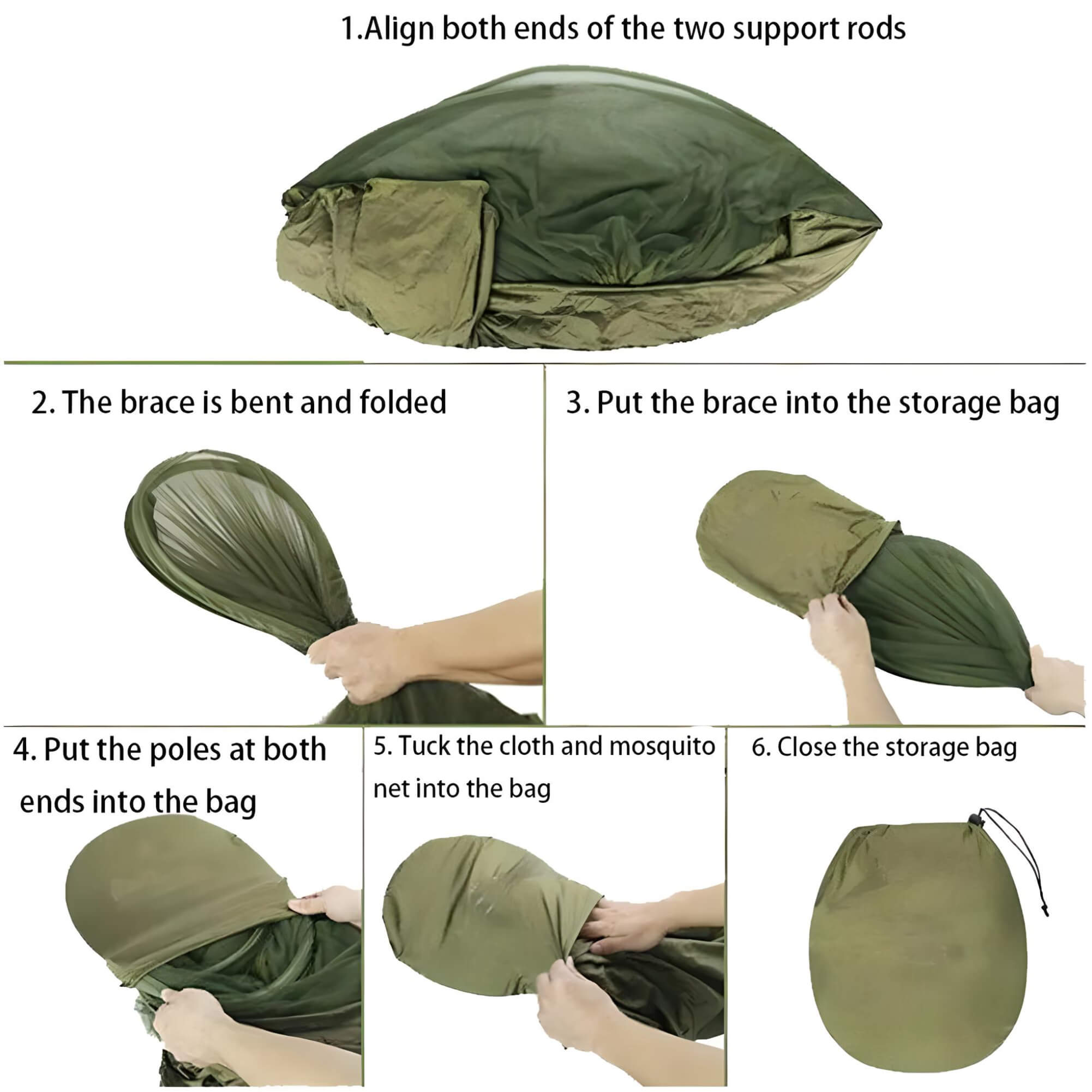 1.Align both ends of the two support rods

2. The brace is bent and folded

3. Put the brace into the storage bag

4. Put the poles at both ends into the bag

5. Tuck the cloth and mosquito net into the bag

6. Close the storage bag