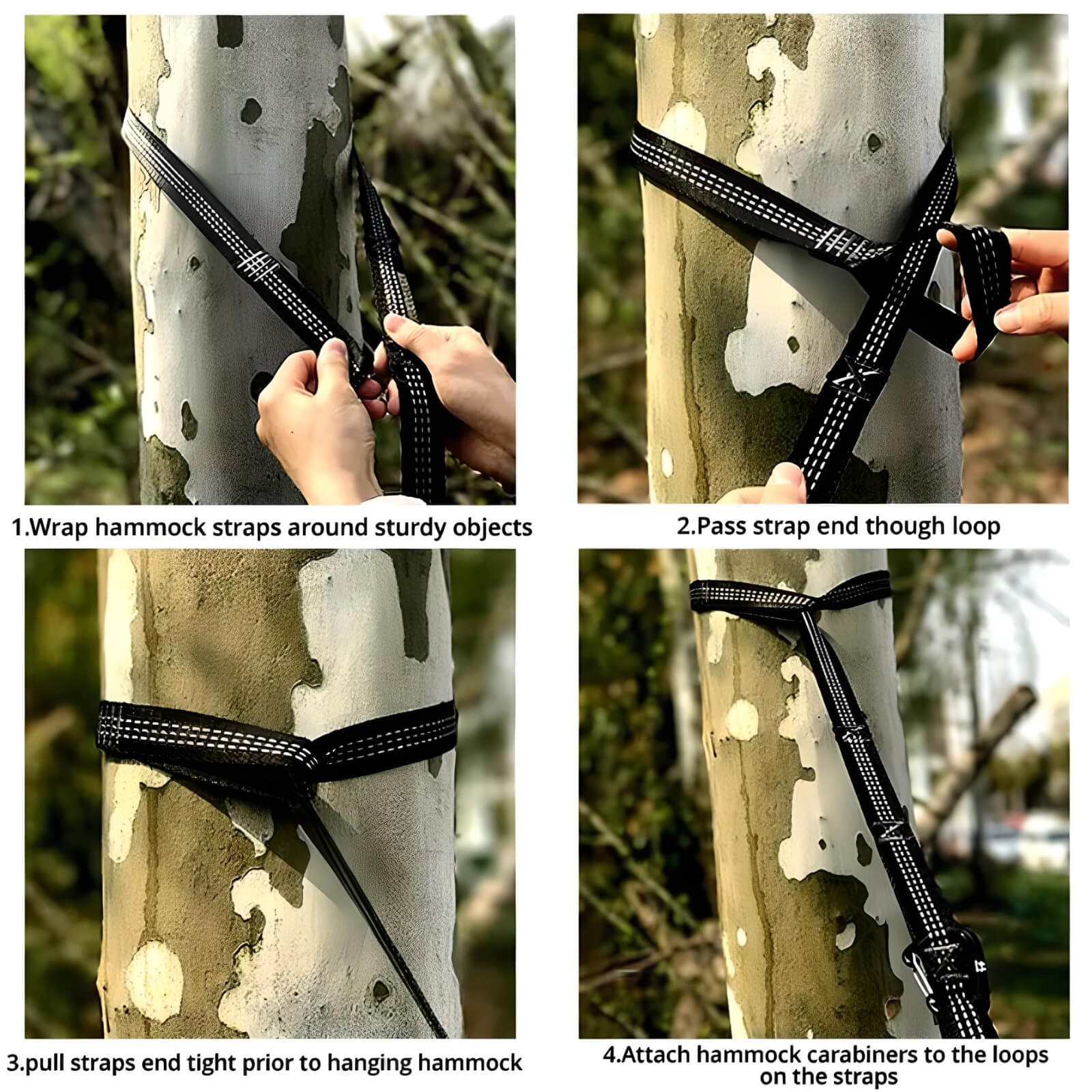 1.Wrap hammock straps around sturdy objects

2.Pass strap end though loop

3.pull straps end tight prior to hanging hammock

4.Attach hammock carabiners to the loops on the straps