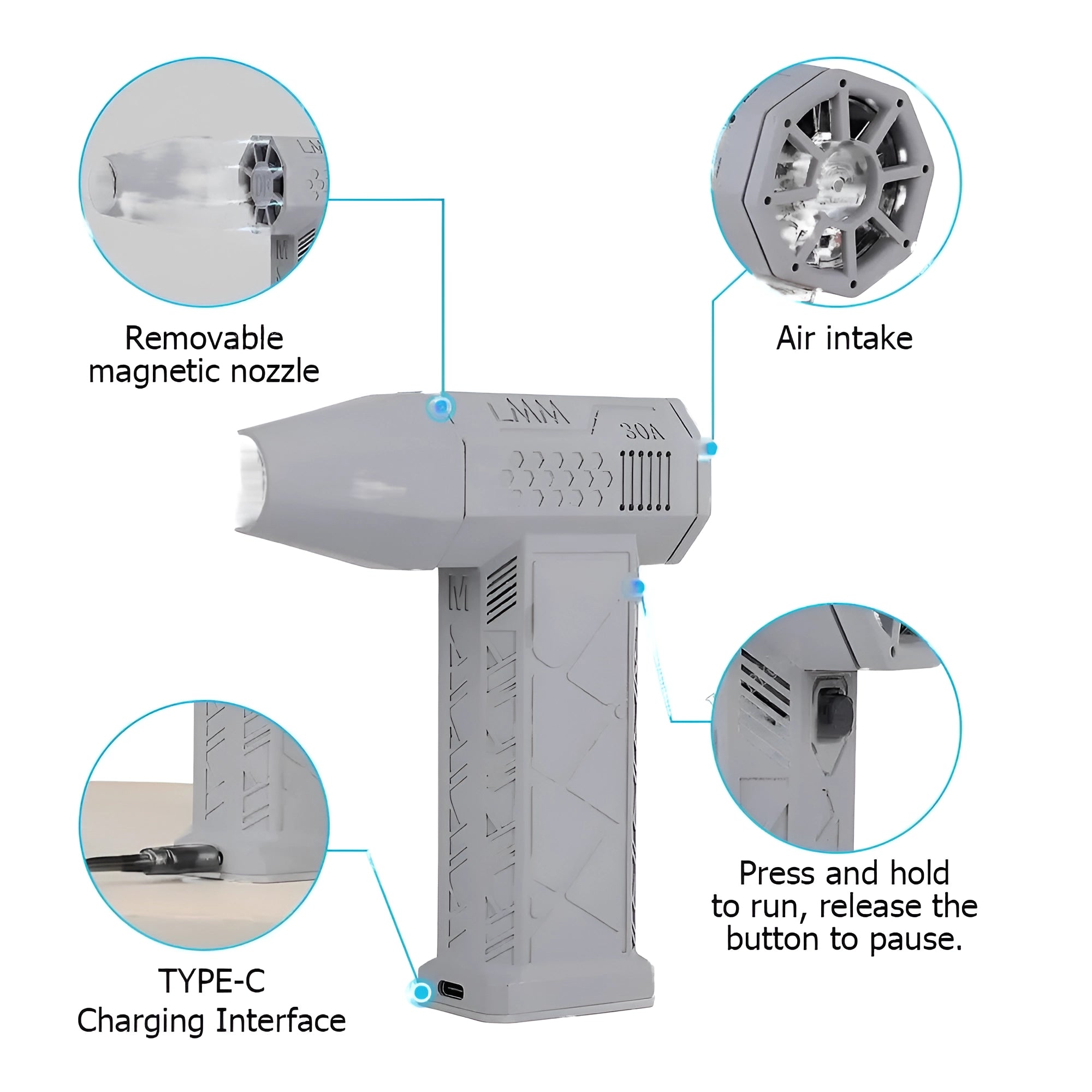 Removable magnetic nozzle

Air intake

LMM

30A

M

Press and hold to run, release the button to pause.

TYPE-C Charging Interface